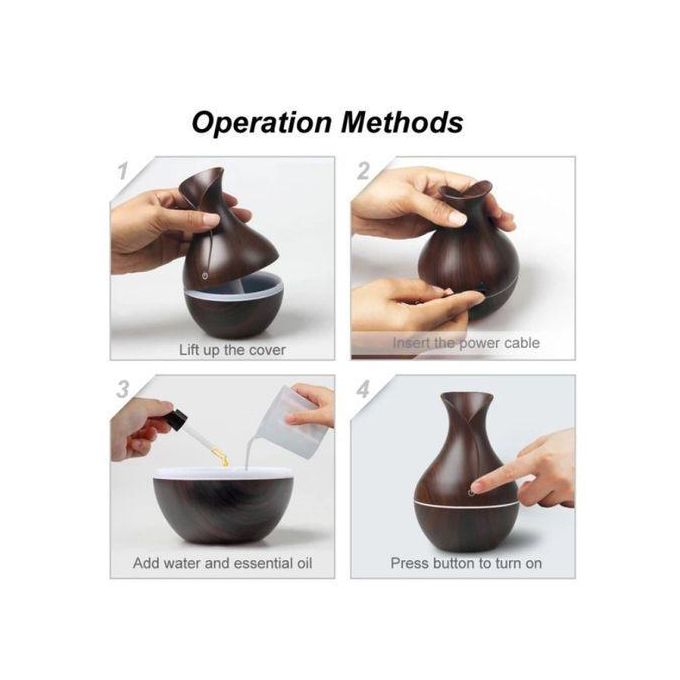 Operation Methods

1

Lift up the cover

2

Insert the power cable

3

Add water and essential oil

4

Press button to turn on